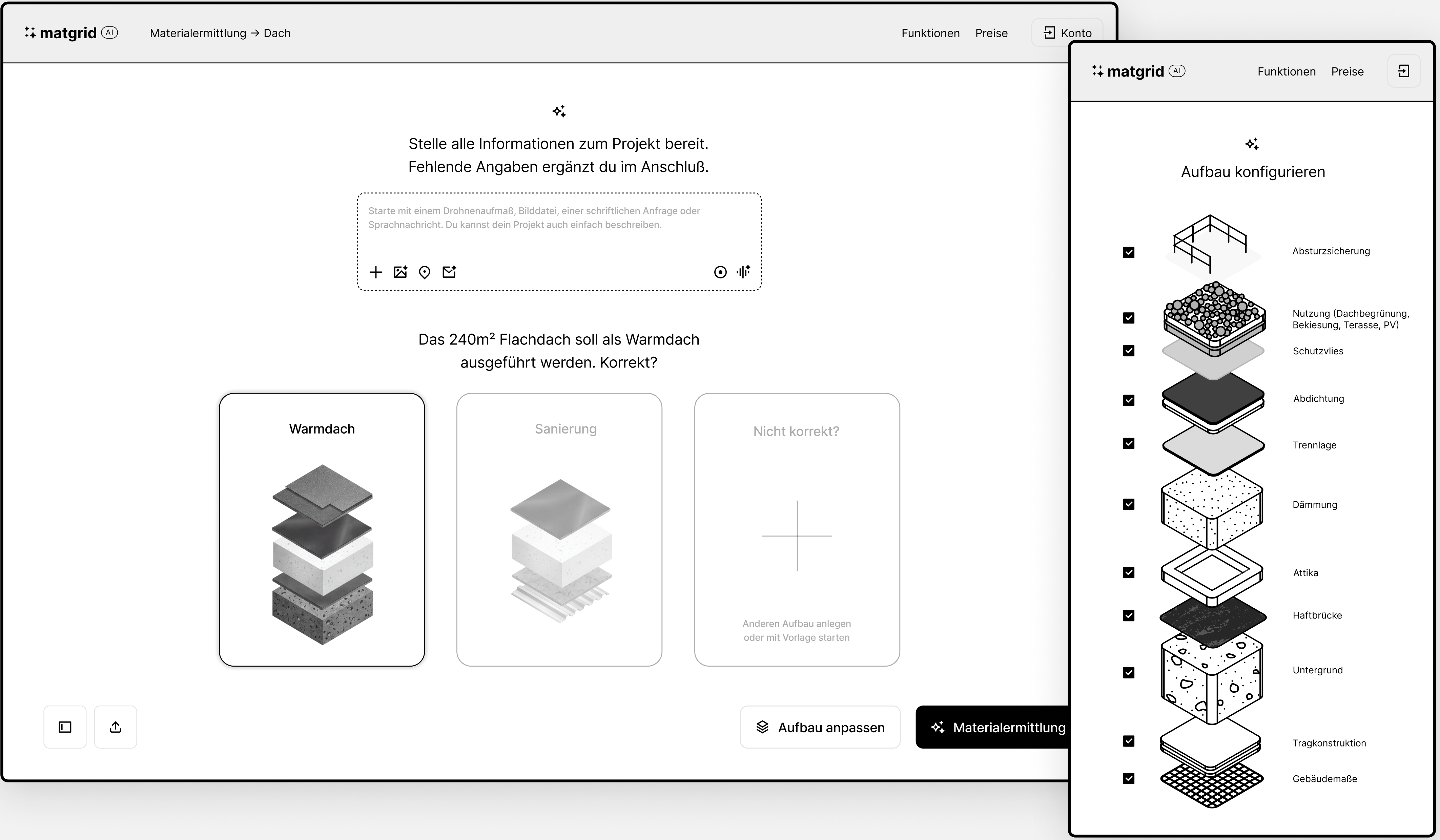 matgrid AI Materialermittlung → Dach

Funktionen Preise Konto

Stelle alle Informationen zum Projekt bereit.
Fehlende Angaben ergänzt du im Anschluß.

Starte mit einem Drohnenaufmaß, Bilddatei, einer schriftlichen Anfrage oder Sprachnachricht. Du kannst dein Projekt auch einfach beschreiben.

Das 240m² Flachdach soll als Warmdach ausgeführt werden. Korrekt?

Warmdach

Sanierung

Nicht korrekt?

Anderen Aufbau anlegen oder mit Vorlage starten

Aufbau anpassen

Materialermittlung

matgrid AI

Funktionen Preise

Aufbau konfigurieren

Absturzsicherung

Nutzung (Dachbegrünung, Bekiesung, Terasse, PV)

Schutzvlies

Abdichtung

Trennlage

Dämmung

Attika

Haftbrücke

Untergrund

Tragkonstruktion

Gebäudemaße